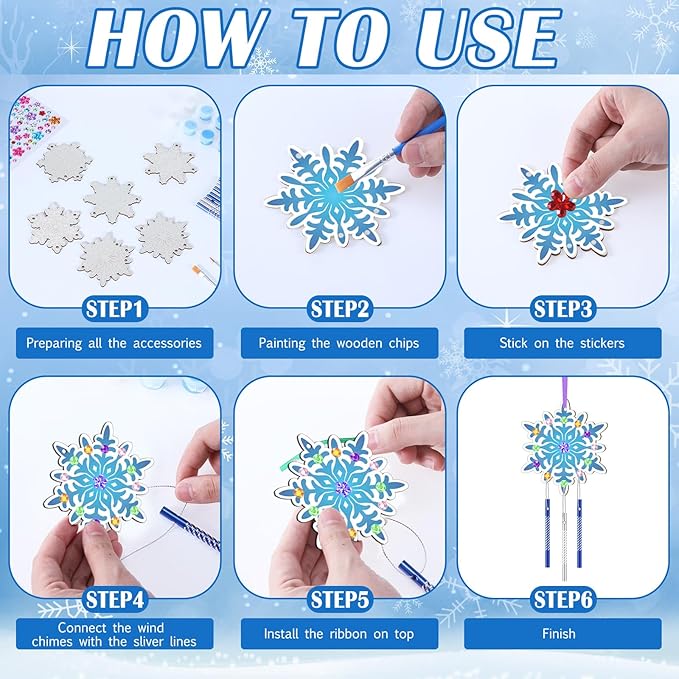 HOW TO USE

STEP1
Preparing all the accessories

STEP2
Painting the wooden chips

STEP3
Stick on the stickers

STEP4
Connect the wind chimes with the sliver lines

STEP5
Install the ribbon on top

STEP6
Finish