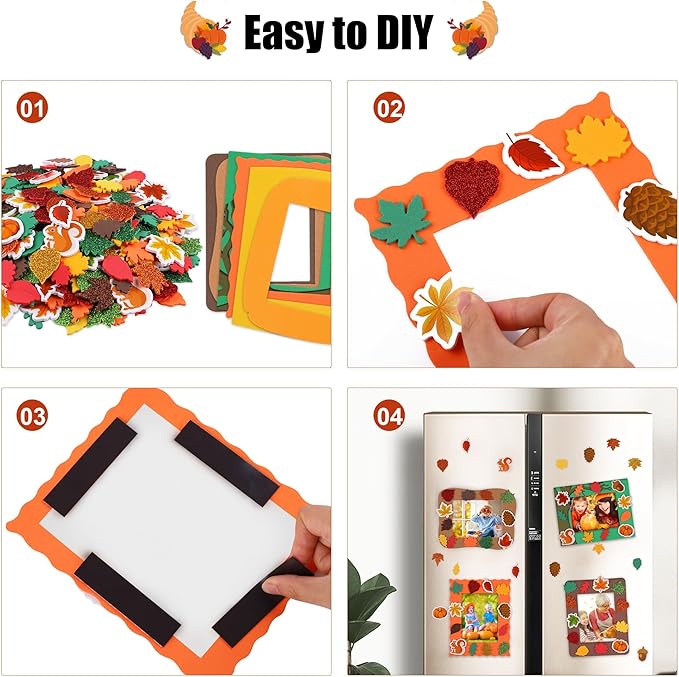 Easy to DIY

01

02

03

04