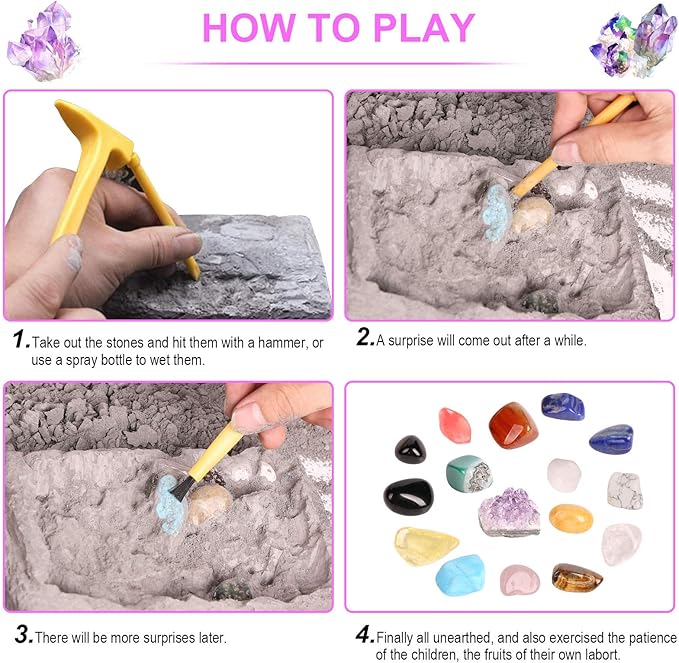 HOW TO PLAY

1. Take out the stones and hit them with a hammer, or use a spray bottle to wet them.

2. A surprise will come out after a while.

3. There will be more surprises later.

4. Finally all unearthed, and also exercised the patience of the children, the fruits of their own labort.