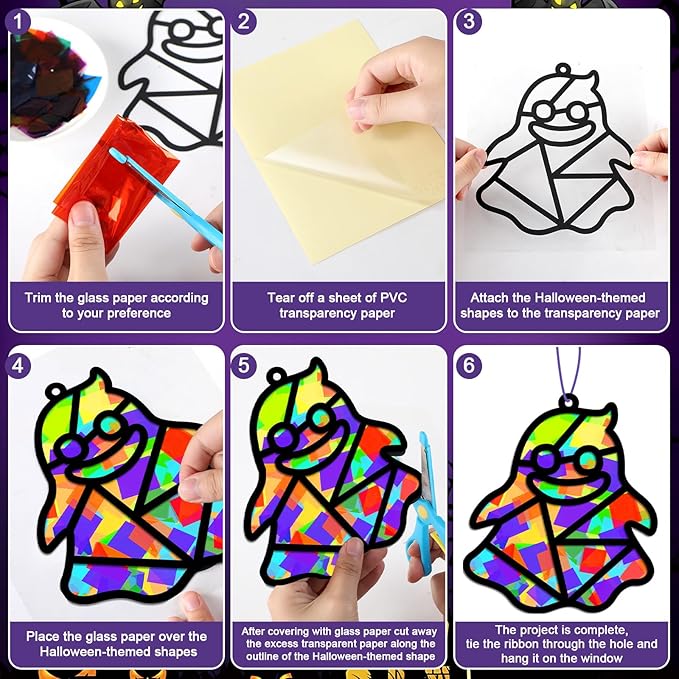 1

Trim the glass paper according to your preference

2

Tear off a sheet of PVC transparency paper

3

Attach the Halloween-themed shapes to the transparency paper

4

Place the glass paper over the Halloween-themed shapes

5

After covering with glass paper cut away the excess transparent paper along the outline of the Halloween-themed shape

6

The project is complete, tie the ribbon through the hole and hang it on the window