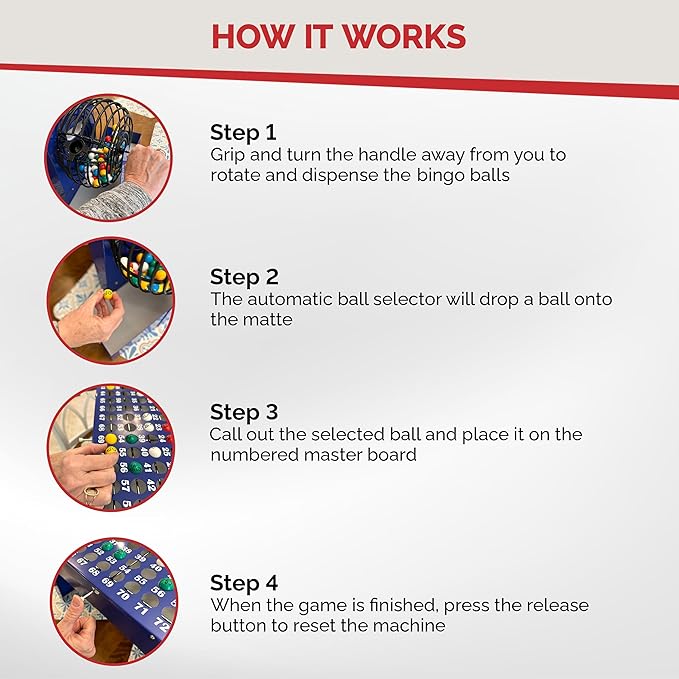 HOW IT WORKS

Step 1
Grip and turn the handle away from you to rotate and dispense the bingo balls

Step 2
The automatic ball selector will drop a ball onto the matte

Step 3
Call out the selected ball and place it on the numbered master board

Step 4
When the game is finished, press the release button to reset the machine