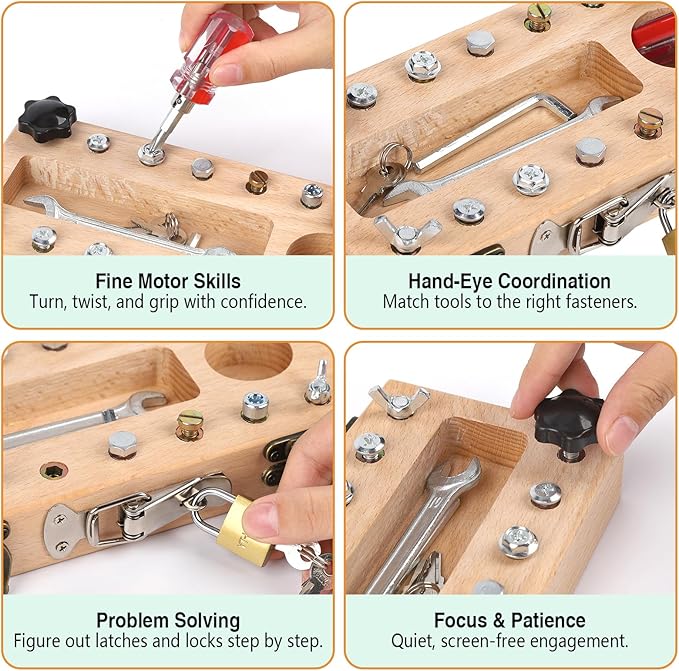 Fine Motor Skills
Turn, twist, and grip with confidence.

Hand-Eye Coordination
Match tools to the right fasteners.

Problem Solving
Figure out latches and locks step by step.

Focus & Patience
Quiet, screen-free engagement.