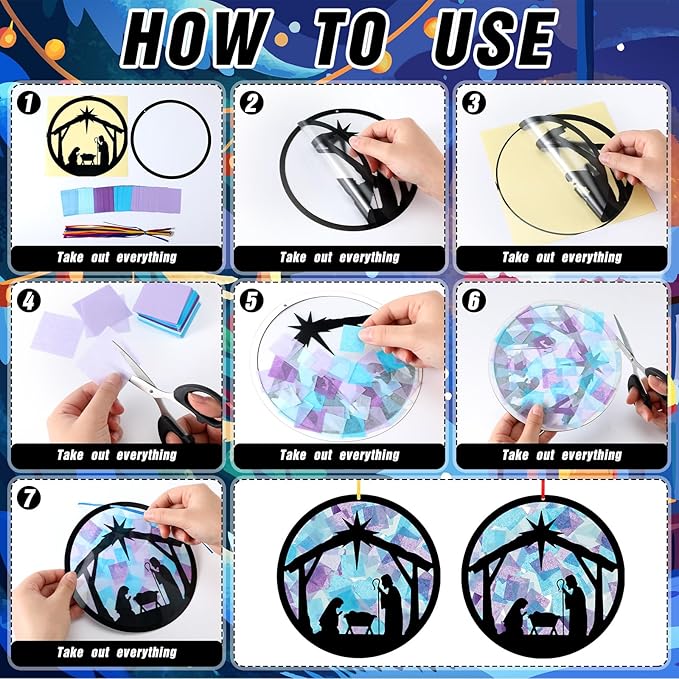 HOW TO USE

1
Take out everything

2
Take out everything

3
Take out everything

4
Take out everything

5
Take out everything

6
Take out everything

7
Take out everything