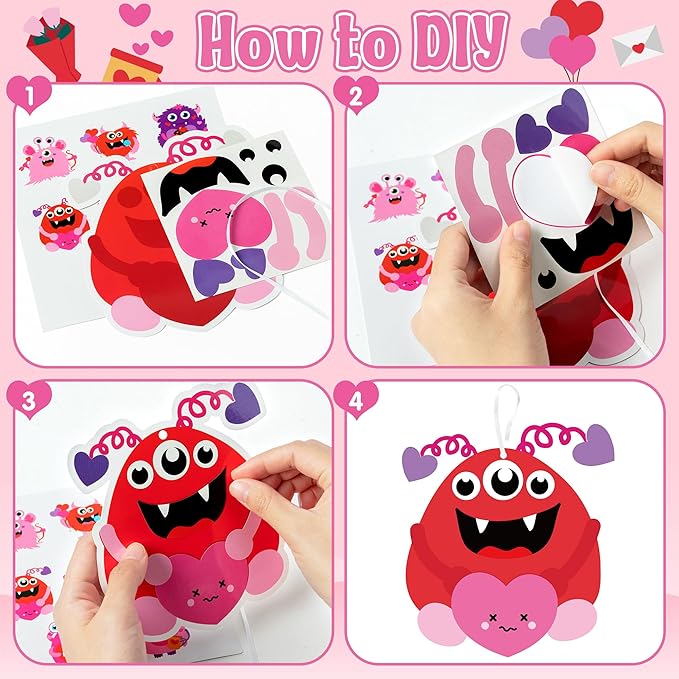 How to DIY

1

2

3

4