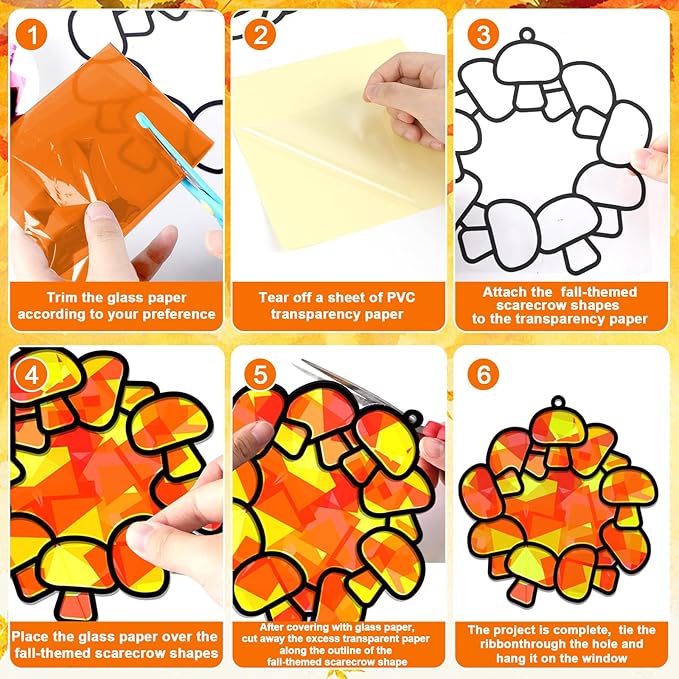 1

Trim the glass paper according to your preference

2

Tear off a sheet of PVC transparency paper

3

Attach the fall-themed scarecrow shapes to the transparency paper

4

Place the glass paper over the fall-themed scarecrow shapes

5

After covering with glass paper, cut away the excess transparent paper along the outline of the fall-themed scarecrow shape

6

The project is complete, tie the ribbonthrough the hole and hang it on the window