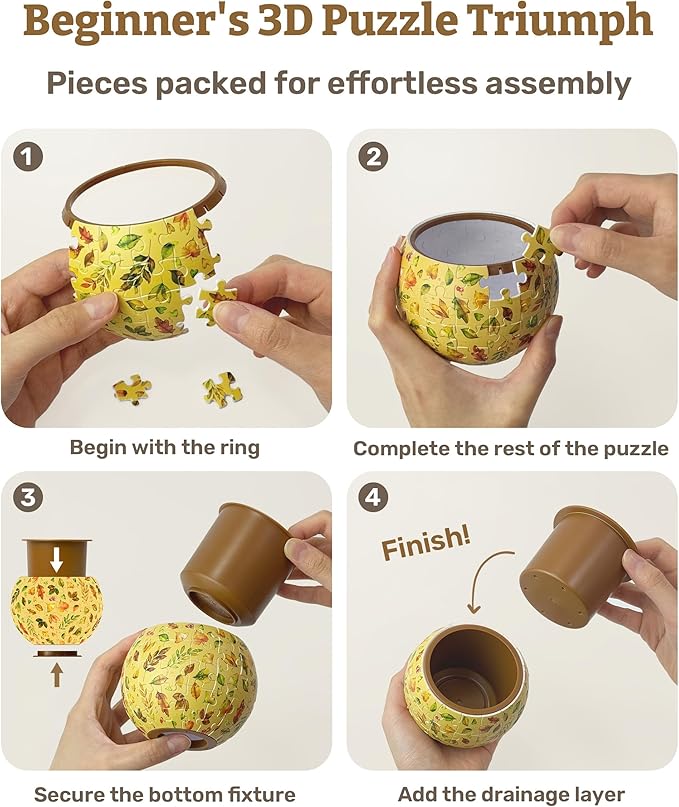 Beginner's 3D Puzzle Triumph

Pieces packed for effortless assembly

1

Begin with the ring

2

Complete the rest of the puzzle

3

Secure the bottom fixture

4

Finish!

Add the drainage layer