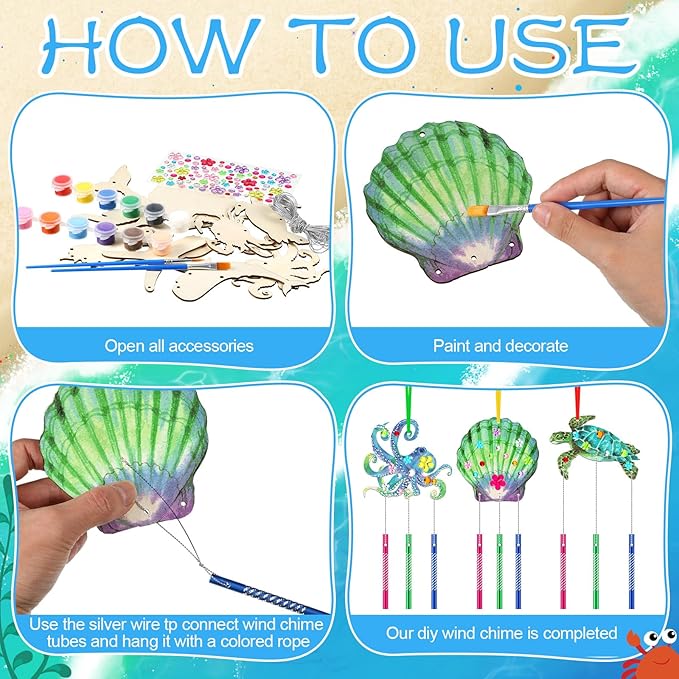 HOW TO USE

Open all accessories

Paint and decorate

Use the silver wire tp connect wind chime tubes and hang it with a colored rope

Our diy wind chime is completed