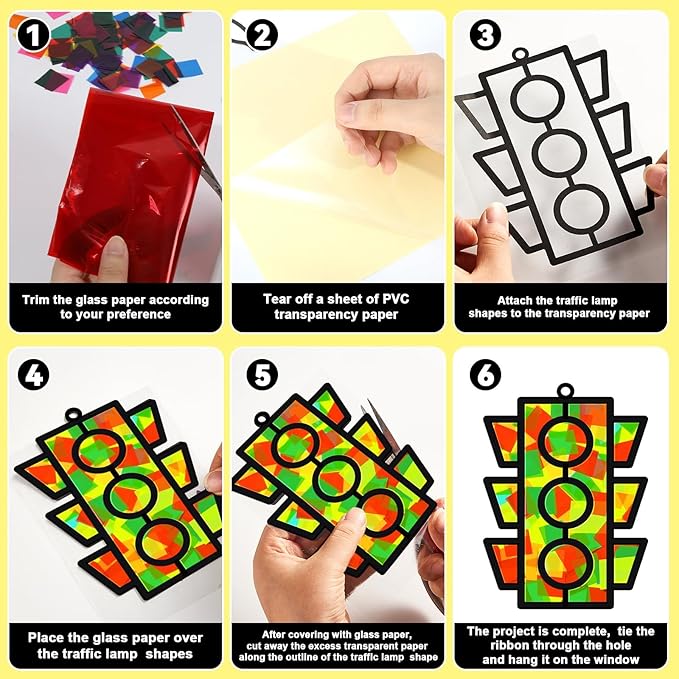 1

Trim the glass paper according to your preference

2

Tear off a sheet of PVC transparency paper

3

Attach the traffic lamp shapes to the transparency paper

4

Place the glass paper over the traffic lamp shapes

5

After covering with glass paper, cut away the excess transparent paper along the outline of the traffic lamp shape

6

The project is complete, tie the ribbon through the hole and hang it on the window