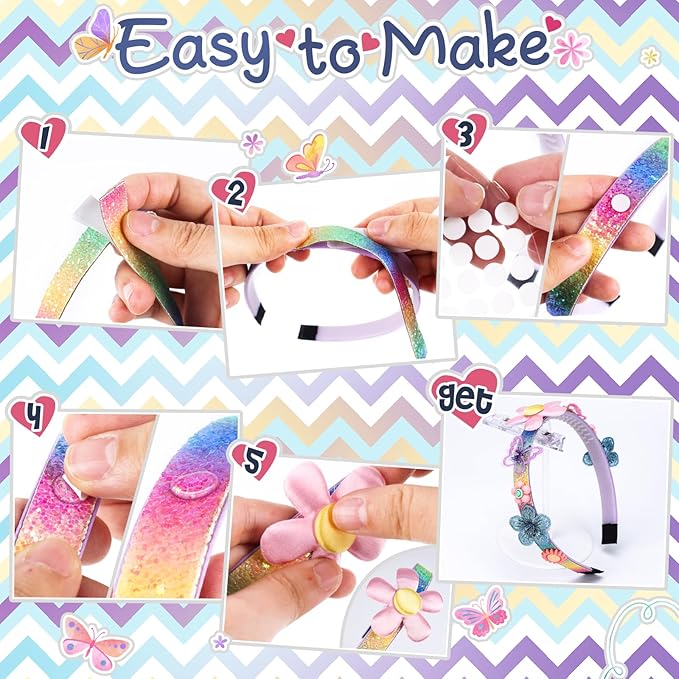 Easy to Make

1

2

3

4

5

get