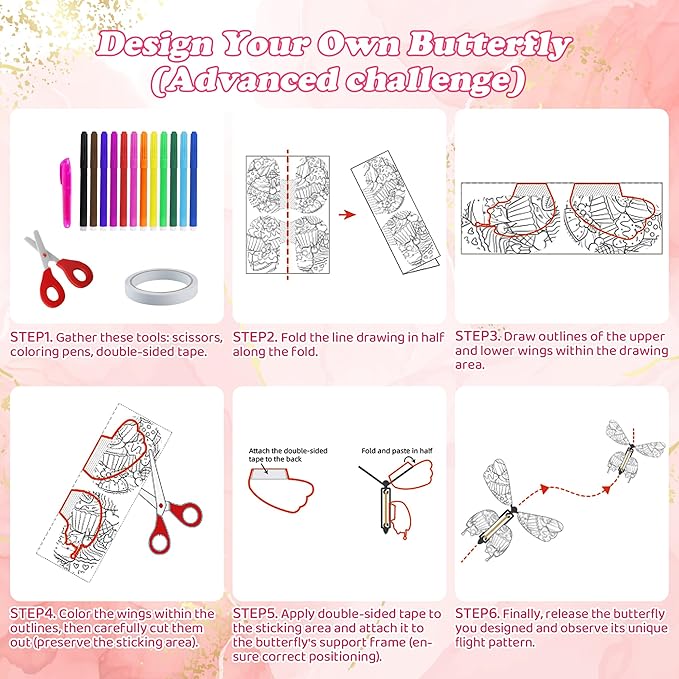 Design Your Own Butterfly (Advanced challenge)

STEP1. Gather these tools: scissors, coloring pens, double-sided tape.

STEP2. Fold the line drawing in half along the fold.

STEP3. Draw outlines of the upper and lower wings within the drawing area.

STEP4. Color the wings within the outlines, then carefully cut them out (preserve the sticking area).

Attach the double-sided tape to the back

Fold and paste in half

STEP5. Apply double-sided tape to the sticking area and attach it to the butterfly's support frame (ensure correct positioning).

STEP6. Finally, release the butterfly you designed and observe its unique flight pattern.