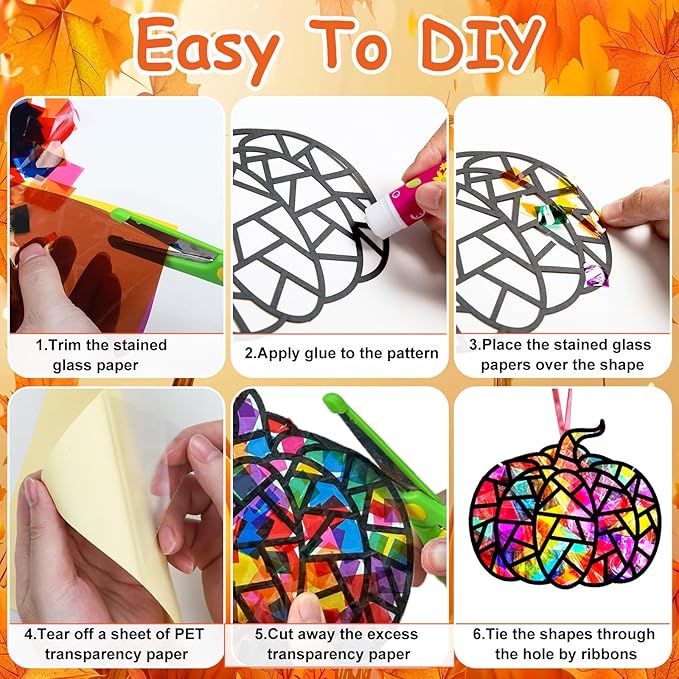 Easy To DIY

1.Trim the stained glass paper

2.Apply glue to the pattern

3.Place the stained glass papers over the shape

4.Tear off a sheet of PET transparency paper

5.Cut away the excess transparency paper

6.Tie the shapes through the hole by ribbons