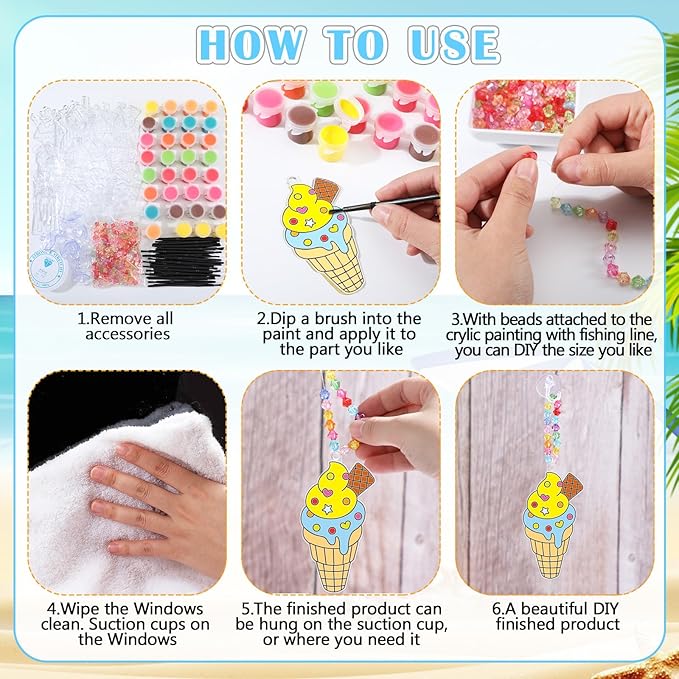 HOW TO USE

1.Remove all accessories

2.Dip a brush into the paint and apply it to the part you like

3.With beads attached to the crylic painting with fishing line, you can DIY the size you like

4.Wipe the Windows clean. Suction cups on the Windows

5.The finished product can be hung on the suction cup, or where you need it

6.A beautiful DIY finished product