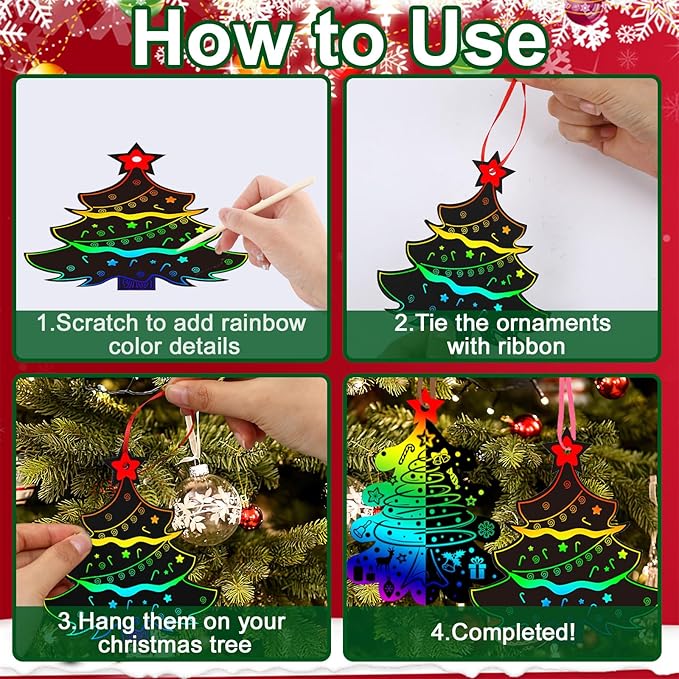 How to Use

1.Scratch to add rainbow color details

2.Tie the ornaments with ribbon

3.Hang them on your christmas tree

4.Completed!