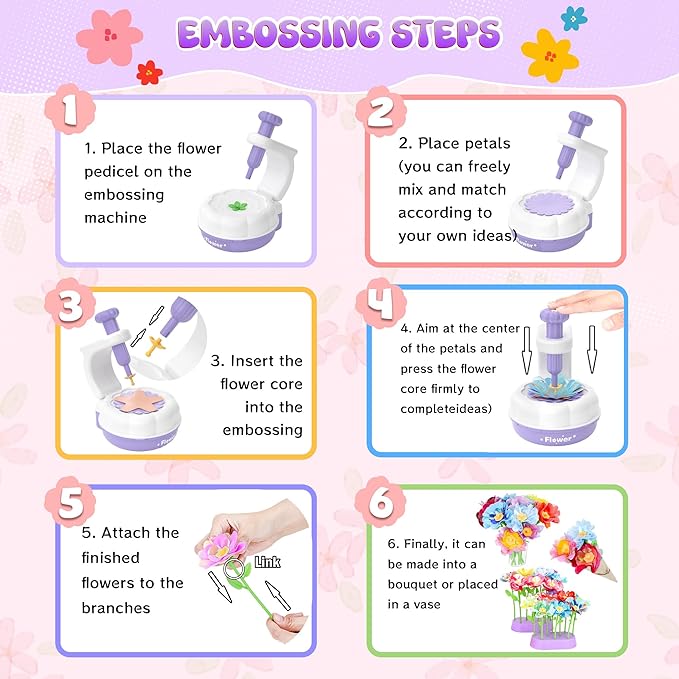 EMBOSSING STEPS

1

1. Place the flower pedicel on the embossing machine

Flower

2

2. Place petals (you can freely mix and match according to your own ideas)

Flower

3

3. Insert the flower core into the embossing

Flower

4

4. Aim at the center of the petals and press the flower core firmly to completeideas)

Flower

5

5. Attach the finished flowers to the branches

Link

6

6. Finally, it can be made into a bouquet or placed in a vase