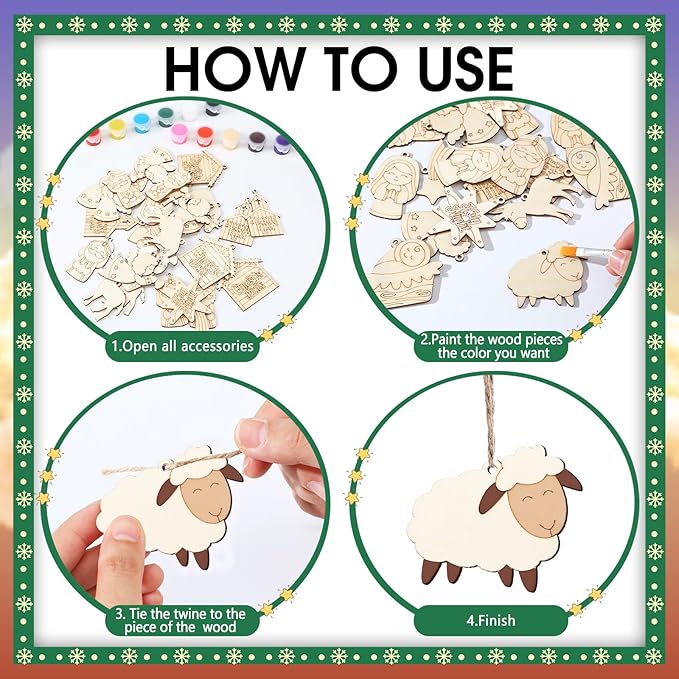 HOW TO USE

1.Open all accessories

2.Paint the wood pieces the color you want

3. Tie the twine to the piece of the wood

4.Finish