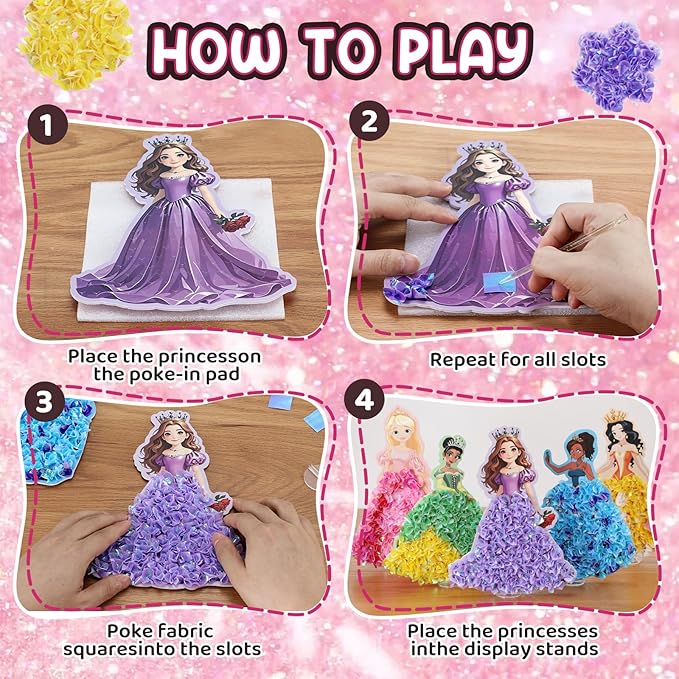 HOW TO PLAY

1

Place the princesson the poke-in pad

2

Repeat for all slots

3

Poke fabric squaresinto the slots

4

Place the princesses inthe display stands