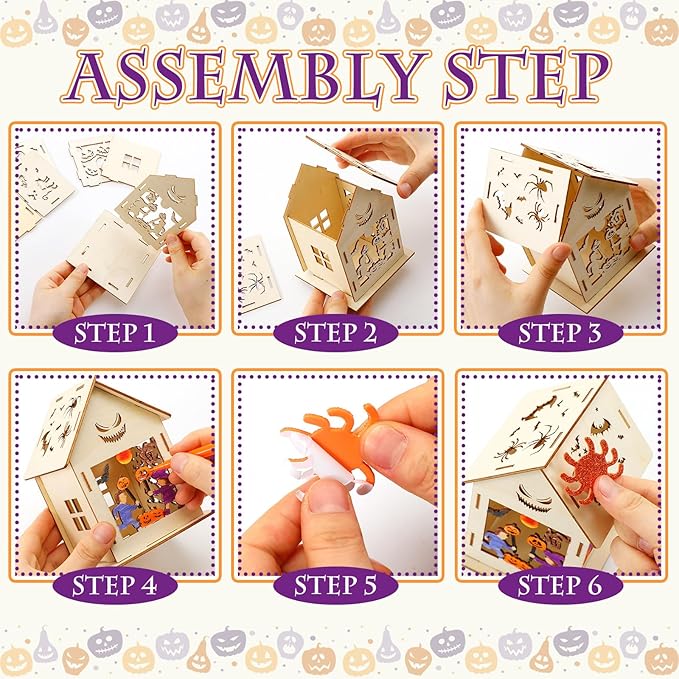 ASSEMBLY STEP

STEP 1

STEP 2

STEP 3

STEP 4

STEP 5

STEP 6