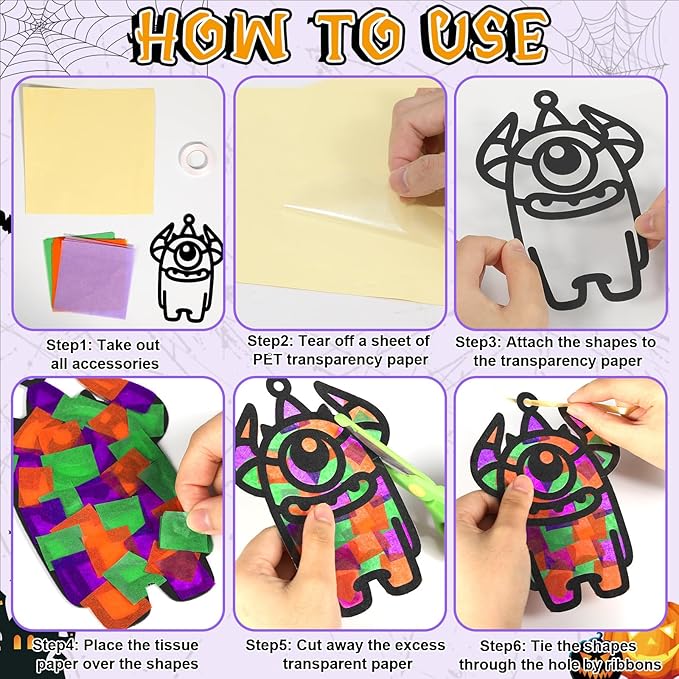 HOW TO USE

Step1: Take out all accessories

Step2: Tear off a sheet of PET transparency paper

Step3: Attach the shapes to the transparency paper

Step4: Place the tissue paper over the shapes

Step5: Cut away the excess transparent paper

Step6: Tie the shapes through the hole by ribbons