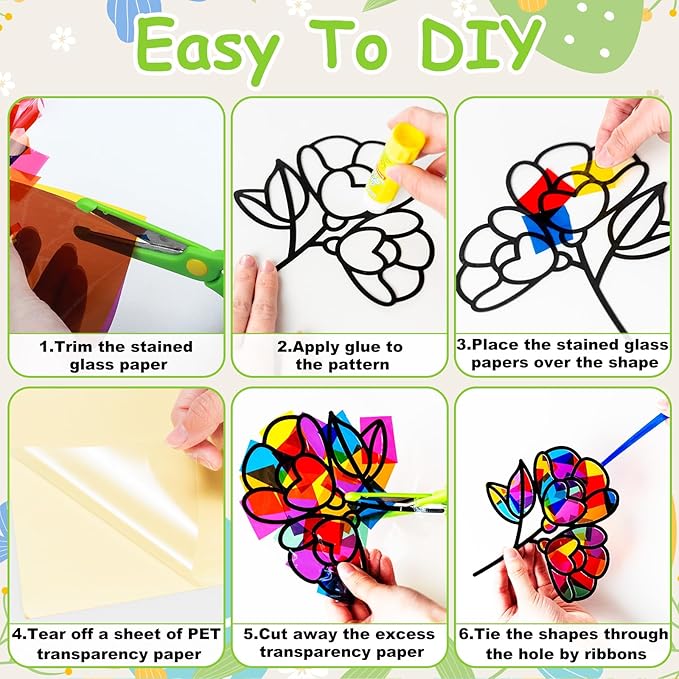 Easy To DIY

1.Trim the stained glass paper

2.Apply glue to the pattern

3.Place the stained glass papers over the shape

4.Tear off a sheet of PET transparency paper

5.Cut away the excess transparency paper

6.Tie the shapes through the hole by ribbons