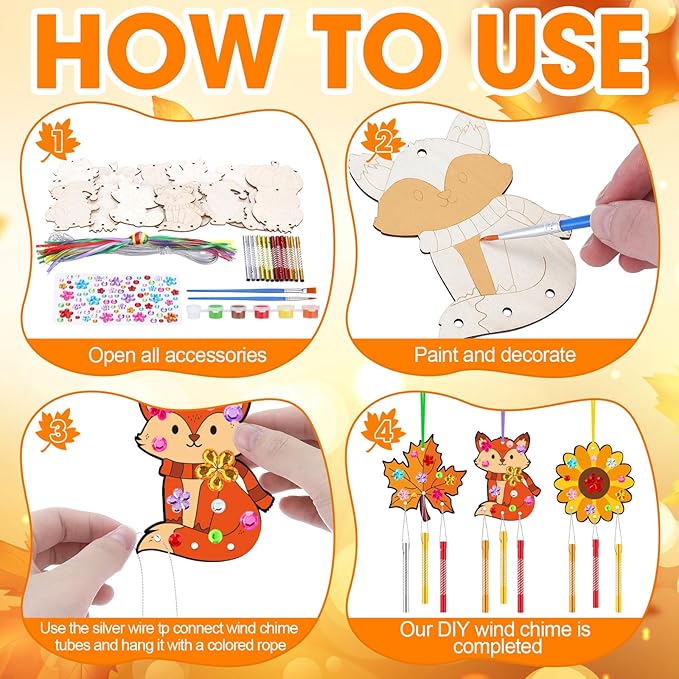 HOW TO USE

1

Open all accessories

2

Paint and decorate

3

Use the silver wire tp connect wind chime tubes and hang it with a colored rope

4

Our DIY wind chime is completed