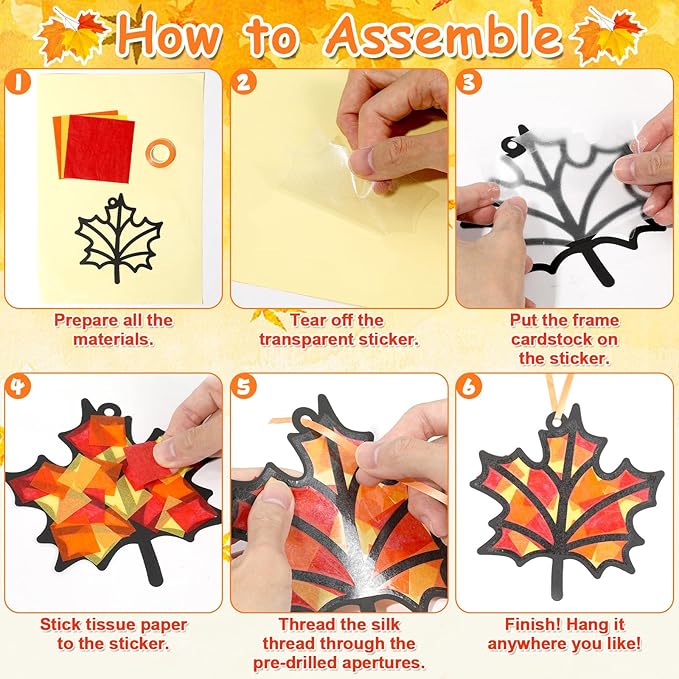 How to Assemble

1

Prepare all the materials.

2

Tear off the transparent sticker.

3

Put the frame cardstock on the sticker.

4

Stick tissue paper to the sticker.

5

Thread the silk thread through the pre-drilled apertures.

6

Finish! Hang it anywhere you like!