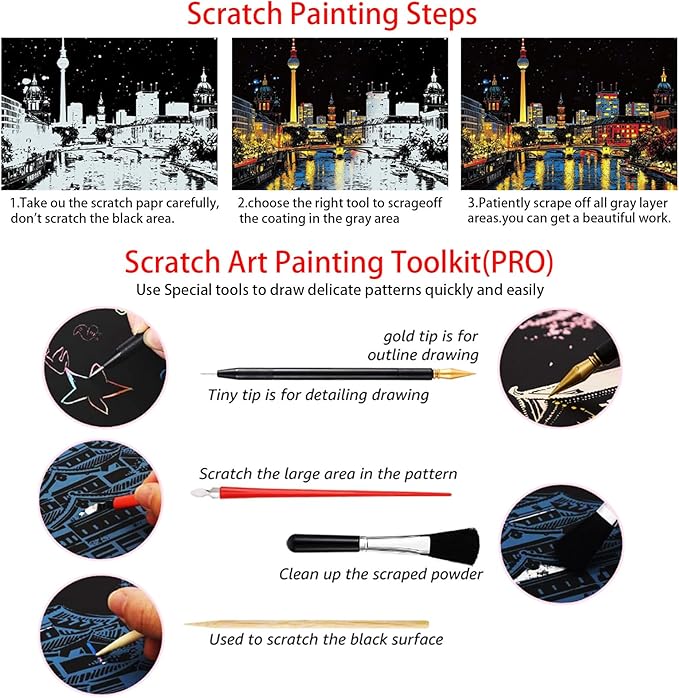 Scratch Painting Steps

1.Take ou the scratch papr carefully, don't scratch the black area.

2.choose the right tool to scrageoff the coating in the gray area

3.Patiently scrape off all gray layer areas.you can get a beautiful work.

Scratch Art Painting Toolkit(PRO)

Use Special tools to draw delicate patterns quickly and easily

gold tip is for outline drawing

Tiny tip is for detailing drawing

Scratch the large area in the pattern

Clean up the scraped powder

Used to scratch the black surface