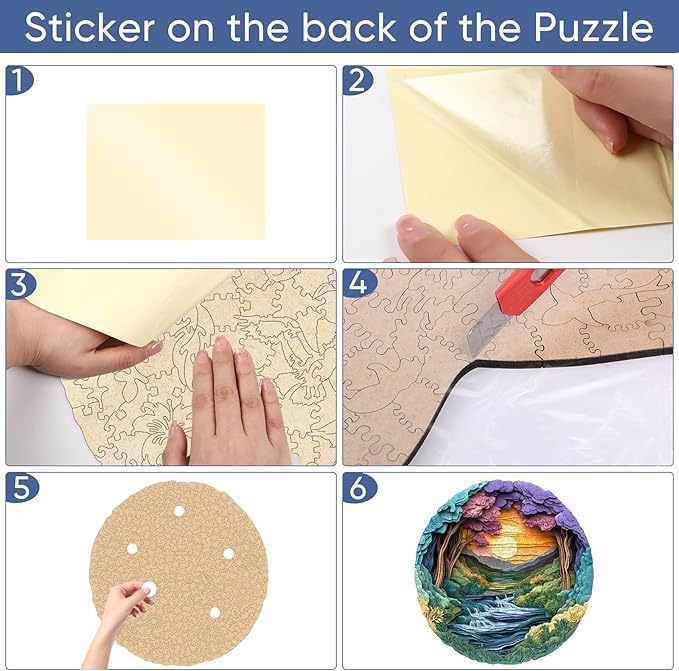 Sticker on the back of the Puzzle

1

2

3

4

5

6