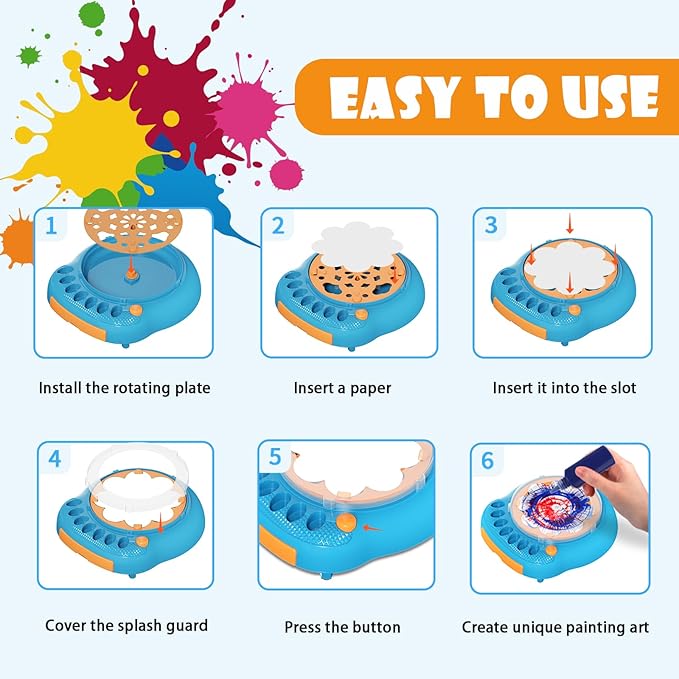 EASY TO USE

1

Install the rotating plate

2

Insert a paper

3

Insert it into the slot

4

Cover the splash guard

5

Press the button

6

Create unique painting art