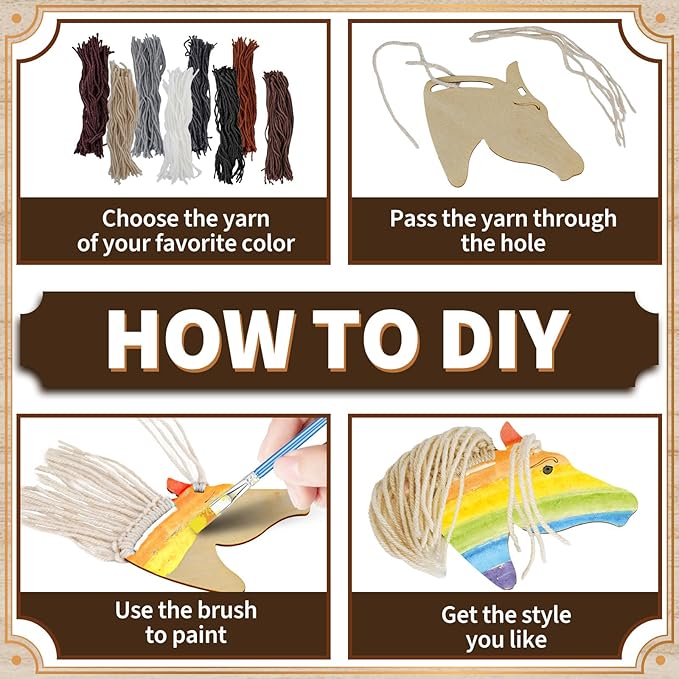 Choose the yarn of your favorite color

Pass the yarn through the hole

HOW TO DIY

Use the brush to paint

Get the style you like