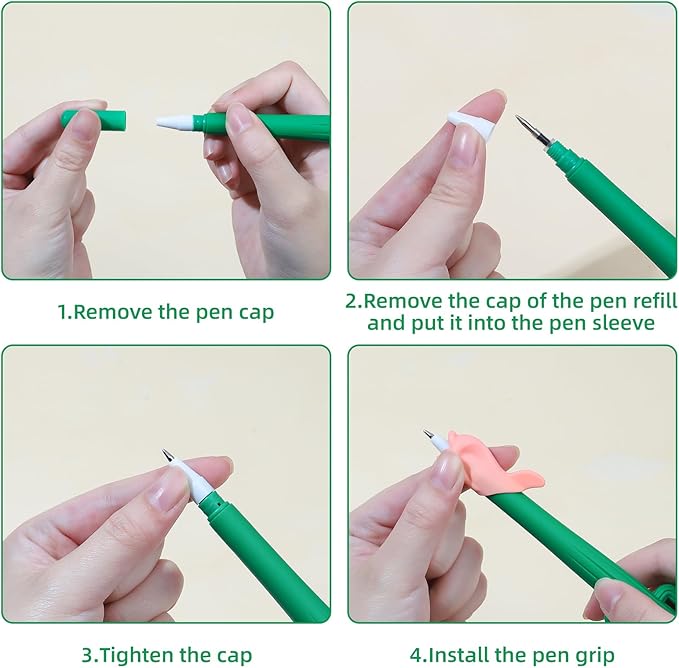 1.Remove the pen cap

2.Remove the cap of the pen refill and put it into the pen sleeve

3.Tighten the cap

4.Install the pen grip