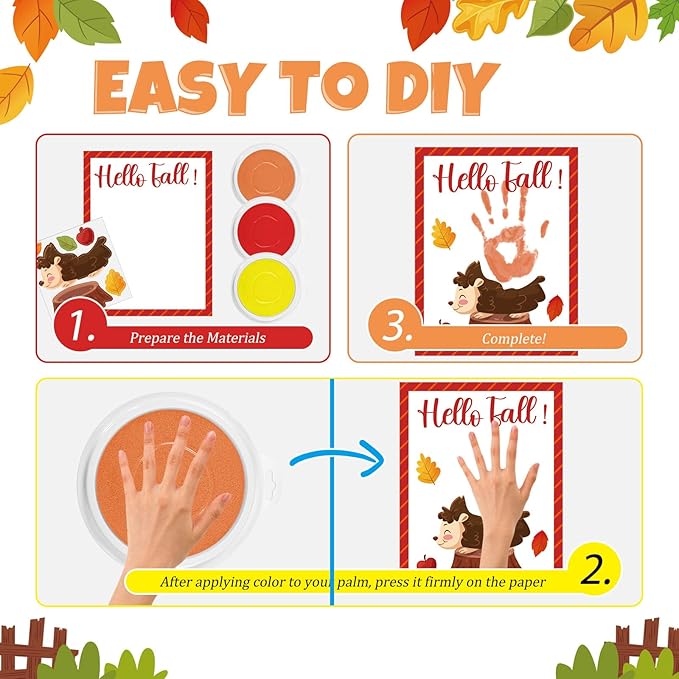 EASY TO DIY

Hello Fall !

1. Prepare the Materials

Hello Fall !

3. Complete!

Hello Fall !

After applying color to your palm, press it firmly on the paper 2.