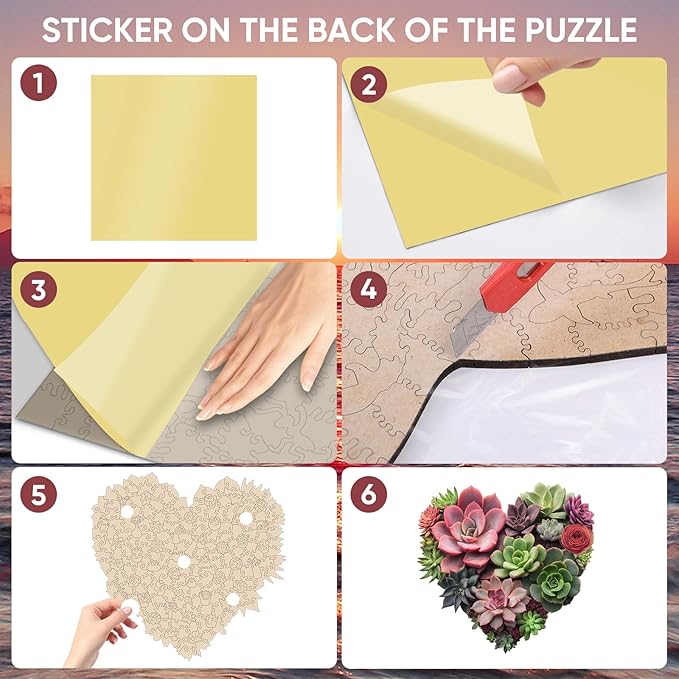 STICKER ON THE BACK OF THE PUZZLE

1

2

3

4

5

6