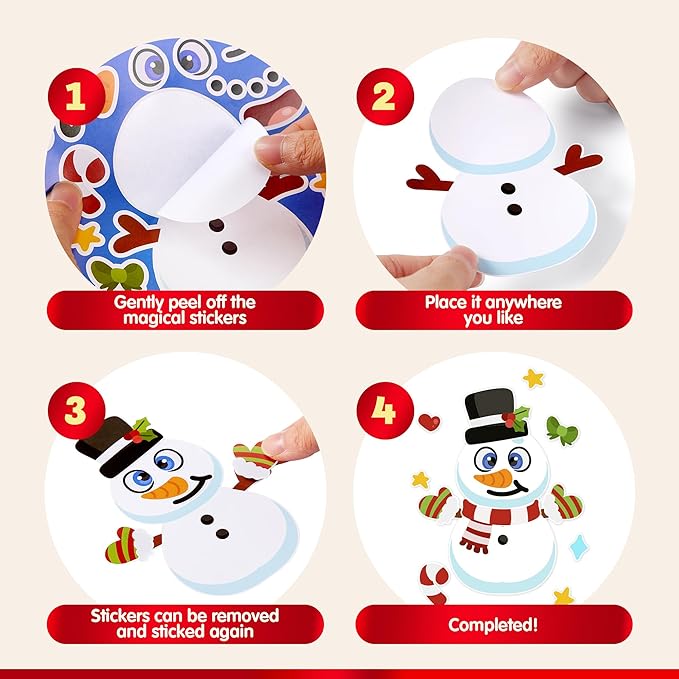 1

Gently peel off the magical stickers

2

Place it anywhere you like

3

Stickers can be removed and sticked again

4

Completed!