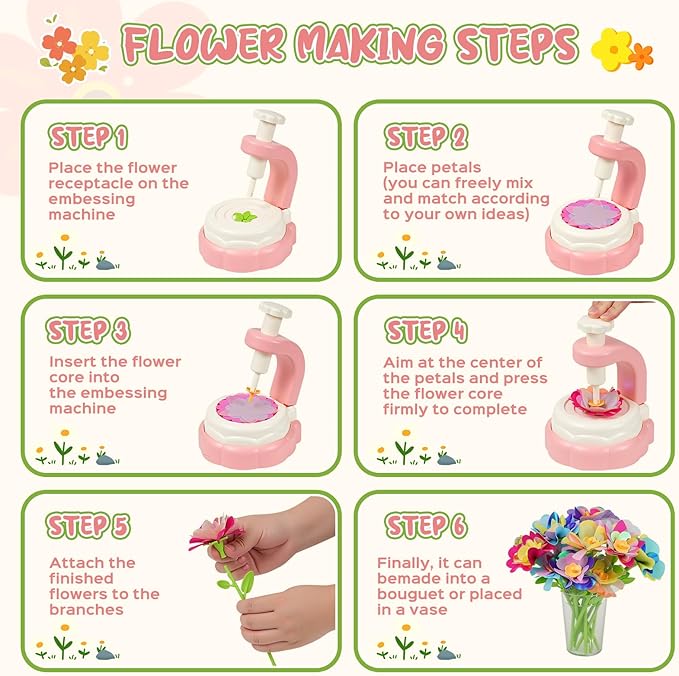 FLOWER MAKING STEPS

STEP 1
Place the flower receptacle on the embessing machine

STEP 2
Place petals (you can freely mix and match according to your own ideas)

STEP 3
Insert the flower core into the embessing machine

STEP 4
Aim at the center of the petals and press the flower core firmly to complete

STEP 5
Attach the finished flowers to the branches

STEP 6
Finally, it can bemade into a bouguet or placed in a vase