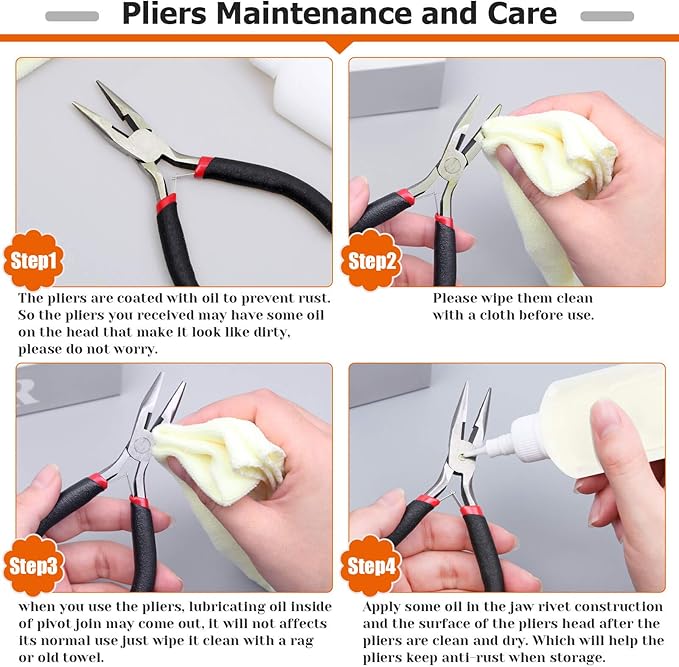 Pliers Maintenance and Care

Step1

The pliers are coated with oil to prevent rust. So the pliers you received may have some oil on the head that make it look like dirty, please do not worry.

Step2

Please wipe them clean with a cloth before use.

Step3

when you use the pliers, lubricating oil inside of pivot join may come out, it will not affects its normal use just wipe it clean with a rag or old towel.

Step4

Apply some oil in the jaw rivet construction and the surface of the pliers head after the pliers are clean and dry. Which will help the pliers keep anti-rust when storage.