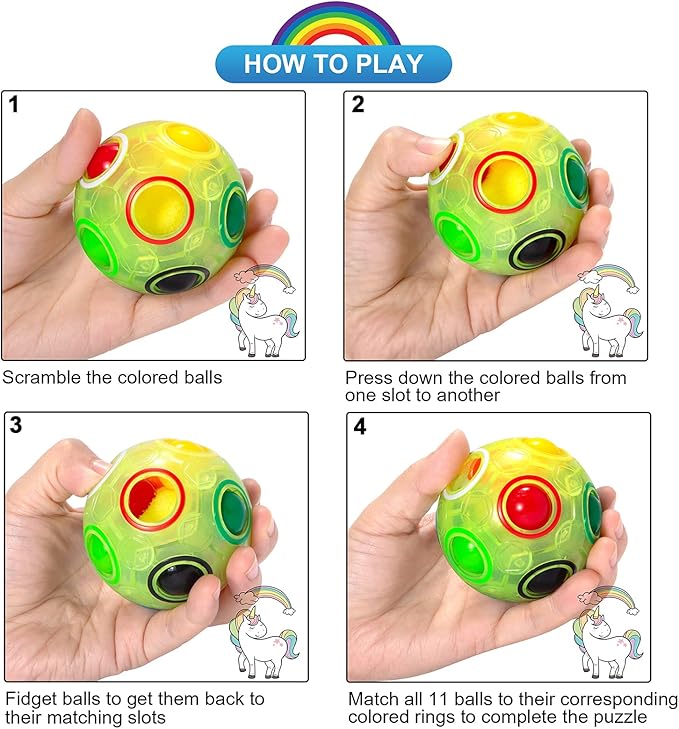 HOW TO PLAY

1

Scramble the colored balls

2

Press down the colored balls from one slot to another

3

Fidget balls to get them back to their matching slots

4

Match all 11 balls to their corresponding colored rings to complete the puzzle