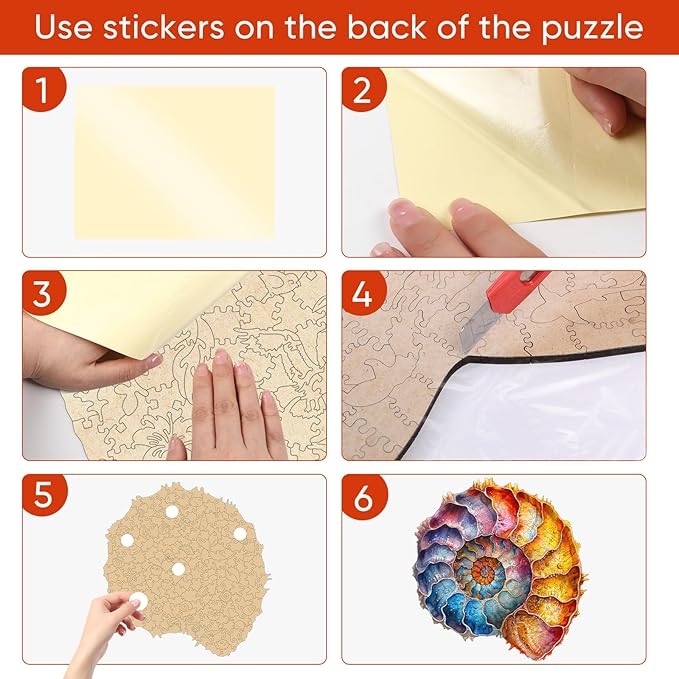 Use stickers on the back of the puzzle

1

2

3

4

5

6