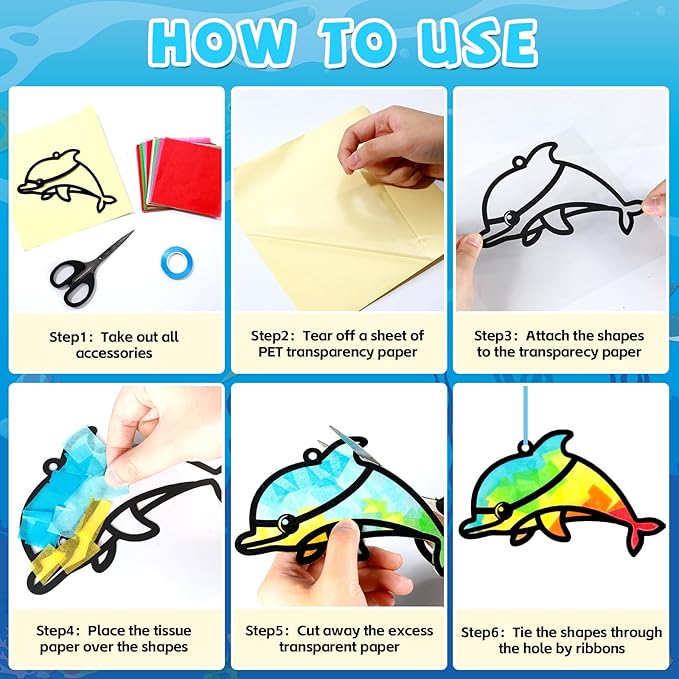 HOW TO USE

Step1: Take out all accessories

Step2: Tear off a sheet of PET transparency paper

Step3: Attach the shapes to the transparecy paper

Step4: Place the tissue paper over the shapes

Step5: Cut away the excess transparent paper

Step6: Tie the shapes through the hole by ribbons