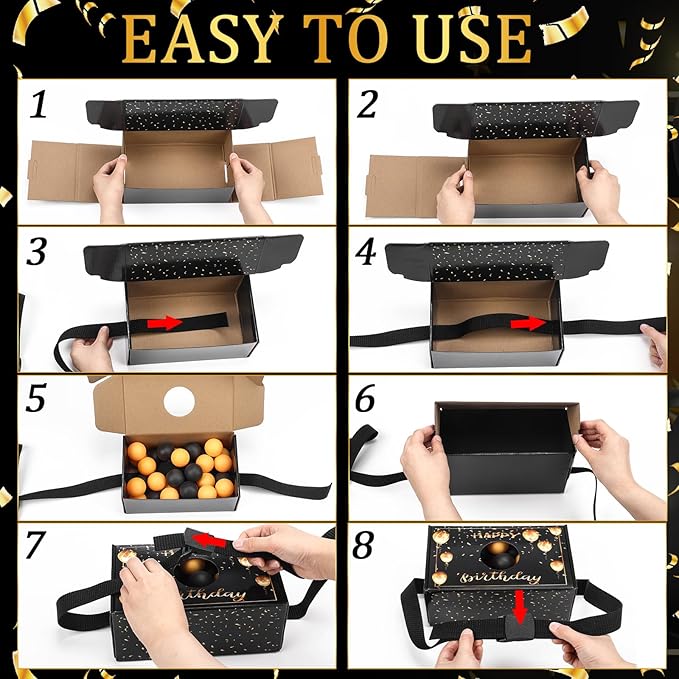 EASY TO USE

1

2

3

4

5

6

7

Birthday

8

HAPPY

Birthday