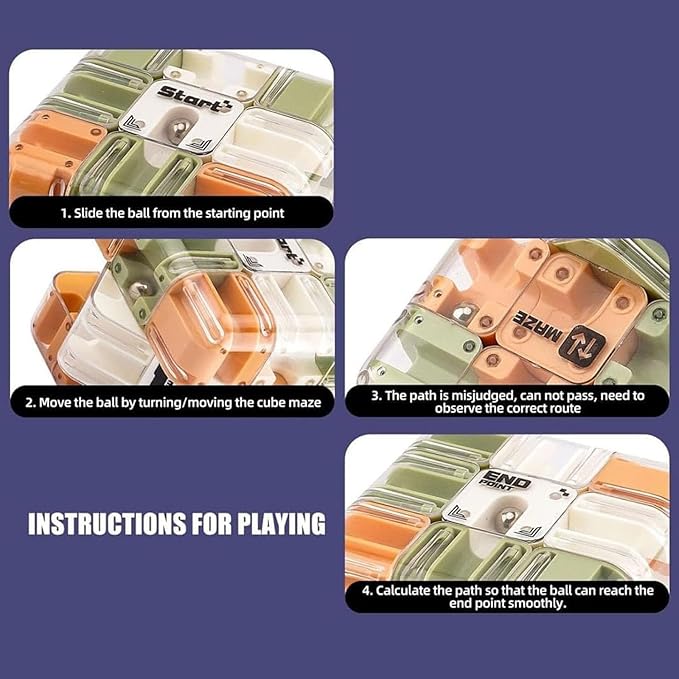 Start

1. Slide the ball from the starting point

2. Move the ball by turning/moving the cube maze

MAZE

3. The path is misjudged, can not pass, need to observe the correct route

INSTRUCTIONS FOR PLAYING

END POINT

4. Calculate the path so that the ball can reach the end point smoothly.