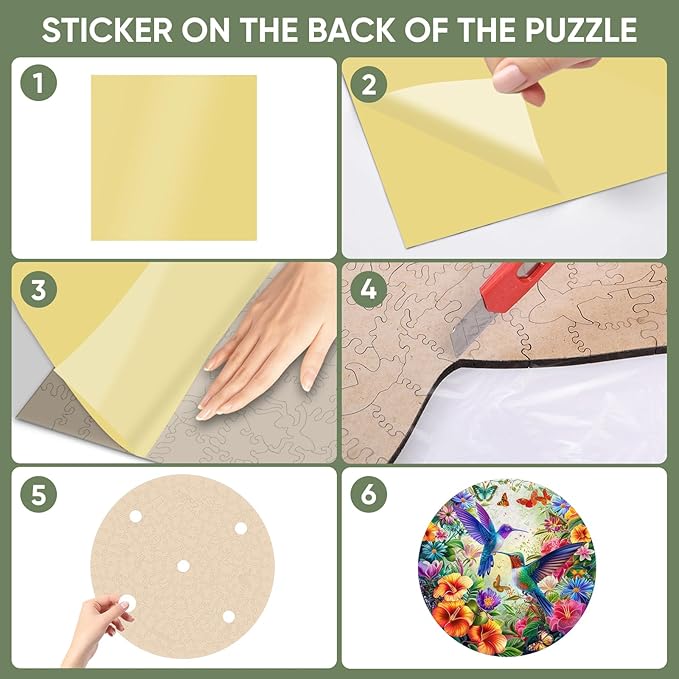 STICKER ON THE BACK OF THE PUZZLE

1

2

3

4

5

6