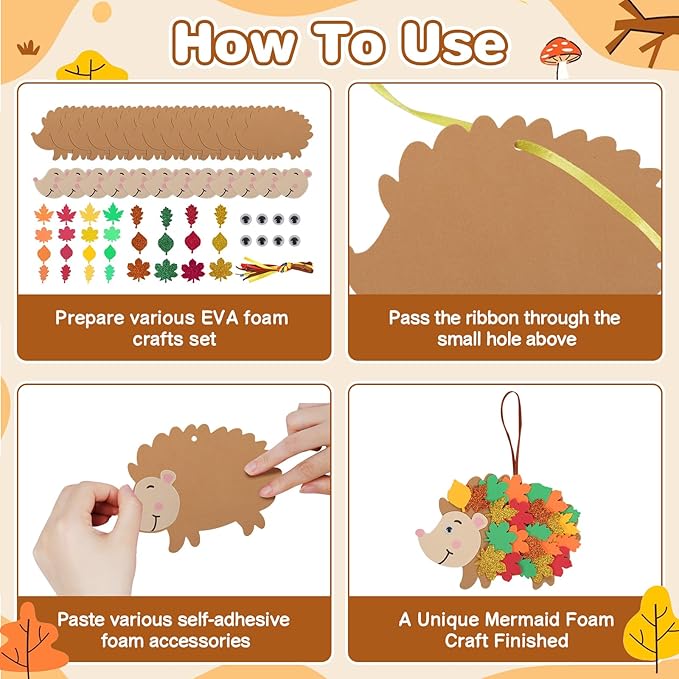 How To Use

Prepare various EVA foam crafts set

Pass the ribbon through the small hole above

Paste various self-adhesive foam accessories

A Unique Mermaid Foam Craft Finished