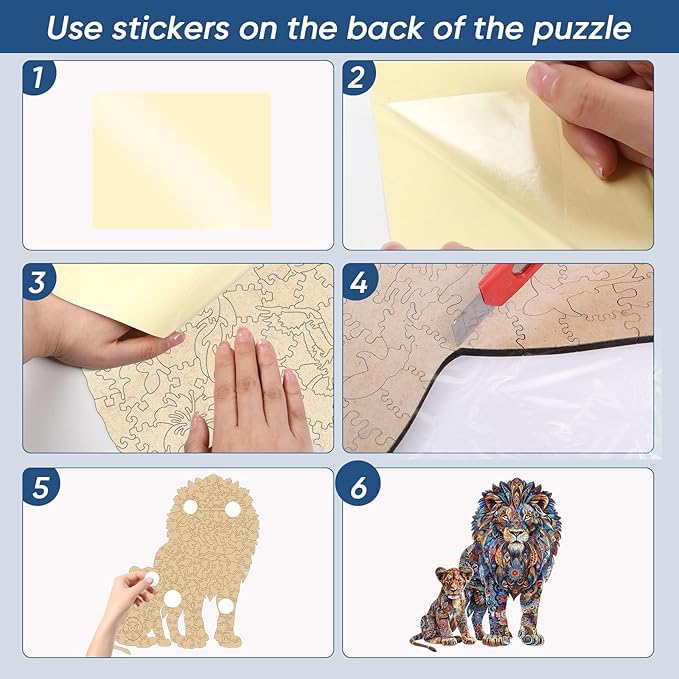 Use stickers on the back of the puzzle

1

2

3

4

5

6