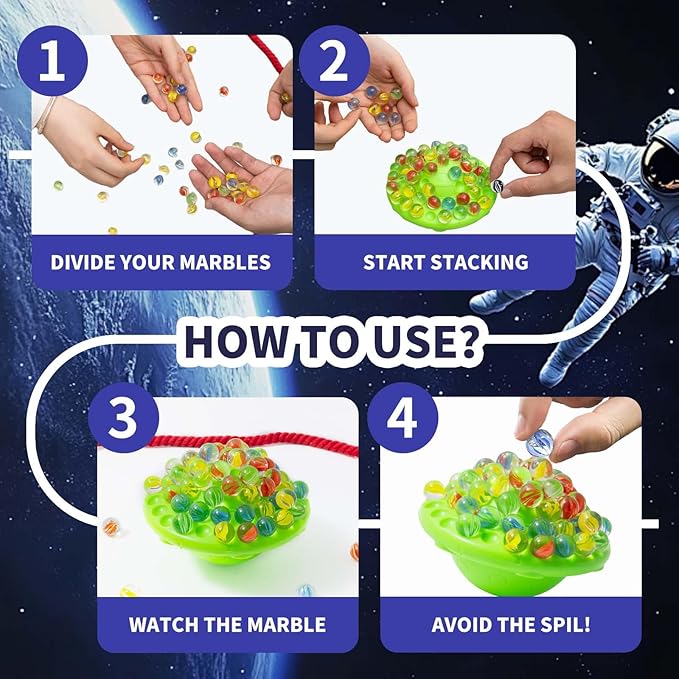 1

DIVIDE YOUR MARBLES

2

START STACKING

HOW TO USE?

3

WATCH THE MARBLE

4

AVOID THE SPIL!