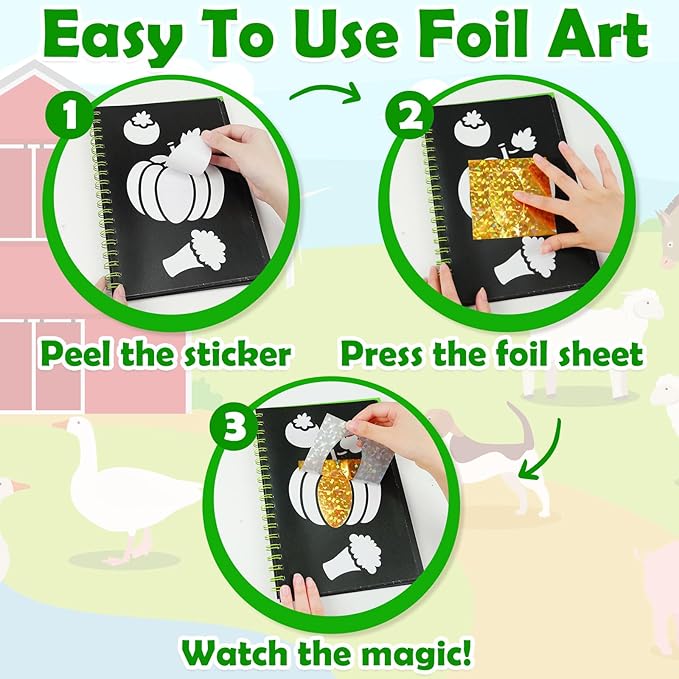 Easy To Use Foil Art

1

Peel the sticker

2

Press the foil sheet

3

Watch the magic!