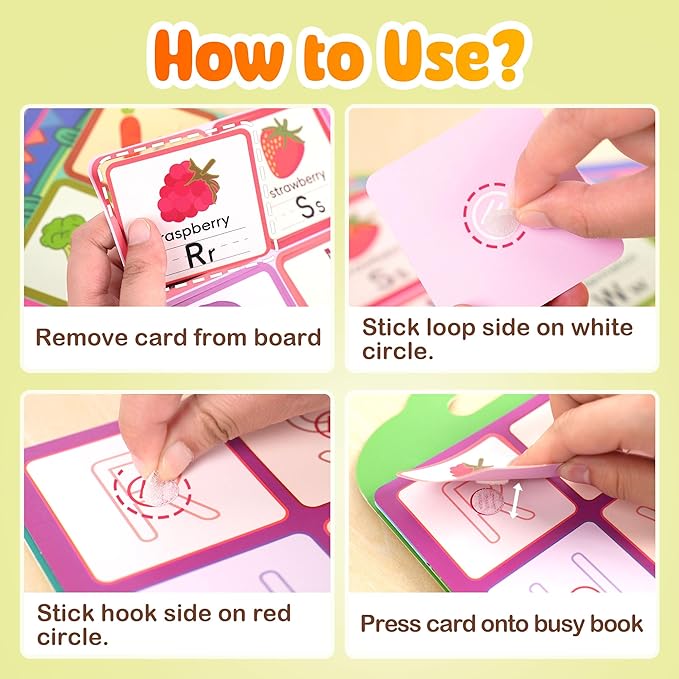 How to Use?

raspberry
Rr
strawberry
Ss

Remove card from board

Stick loop side on white circle.

Stick hook side on red circle.

Press card onto busy book