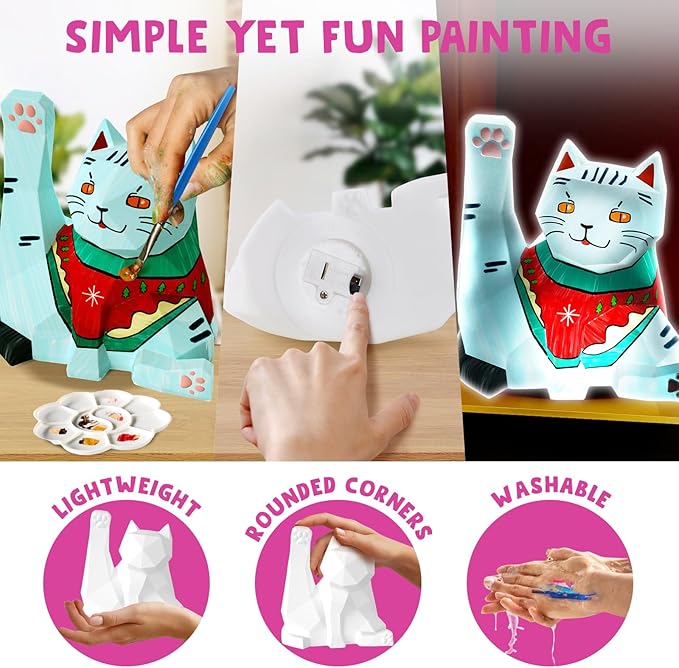 SIMPLE YET FUN PAINTING

LIGHTWEIGHT

ROUNDED CORNERS

WASHABLE