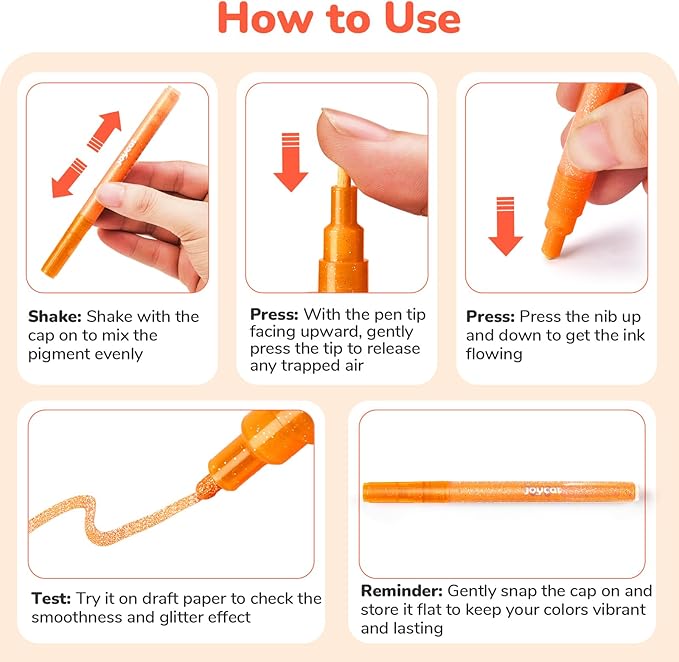 How to Use

joycat

Shake: Shake with the cap on to mix the pigment evenly

Press: With the pen tip facing upward, gently press the tip to release any trapped air

Press: Press the nib up and down to get the ink flowing

Test: Try it on draft paper to check the smoothness and glitter effect

joycat

Reminder: Gently snap the cap on and store it flat to keep your colors vibrant and lasting