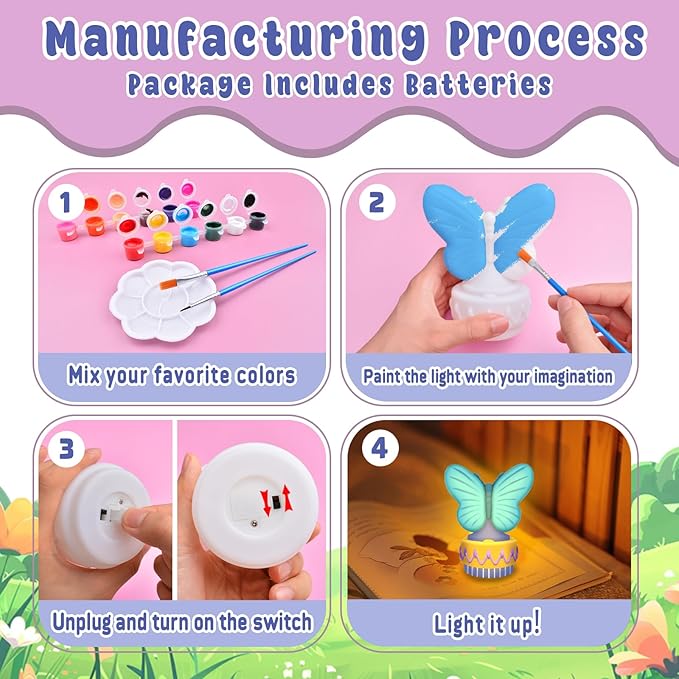 Manufacturing Process
Package Includes Batteries

1
Mix your favorite colors

2
Paint the light with your imagination

3
Unplug and turn on the switch

4
Light it up!