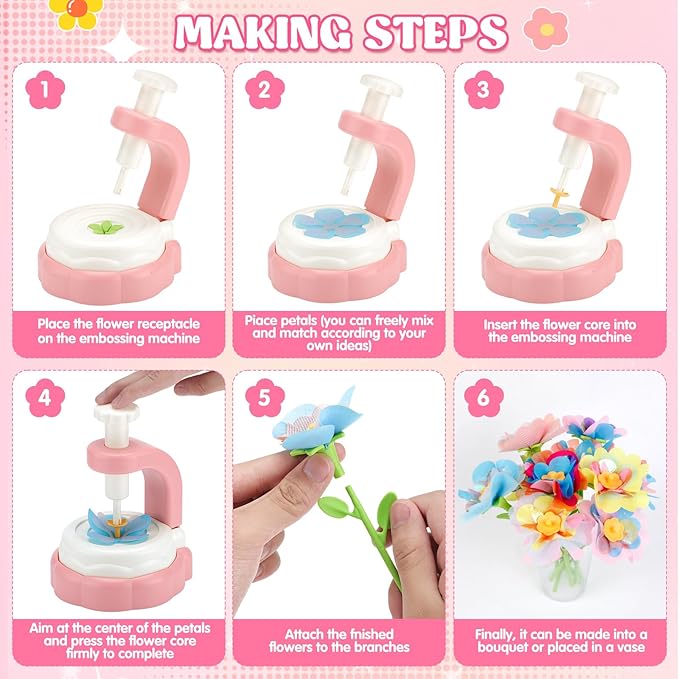 MAKING STEPS

1

Place the flower receptacle on the embossing machine

2

Piace petals (you can freely mix and match according to your own ideas)

3

Insert the flower core into the embossing machine

4

Aim at the center of the petals and press the flower core firmly to complete

5

Attach the fnished flowers to the branches

6

Finally, it can be made into a bouquet or placed in a vase